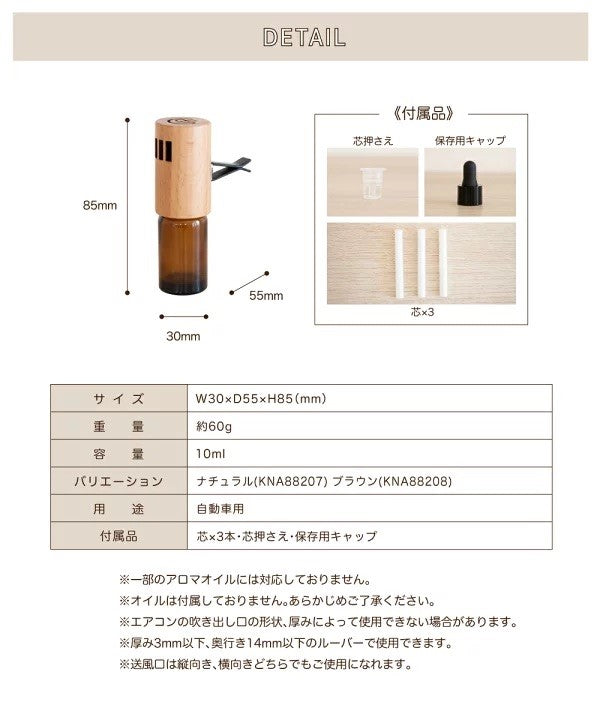 DETAIL

85mm

55mm

30mm

《付属品》

芯押さえ

保存用キャップ

芯×3

| サイズ | W30×D55×H85（mm） |
|---|---|
| 重量 | 約60g |
| 容量 | 10ml |
| バリエーション | ナチュラル(KNA88207) ブラウン(KNA88208) |
| 用途 | 自動車用 |
| 付属品 | 芯×3本・芯押さえ・保存用キャップ |

※一部のアロマオイルには対応しておりません。
※オイルは付属しておりません。あらかじめご了承ください。
※エアコンの吹き出し口の形状、厚みによって使用できない場合があります。
※厚み3mm以下、奥行き14mm以下のルーバーで使用できます。
※送風口は縦向き、横向きどちらでもご使用になれます。